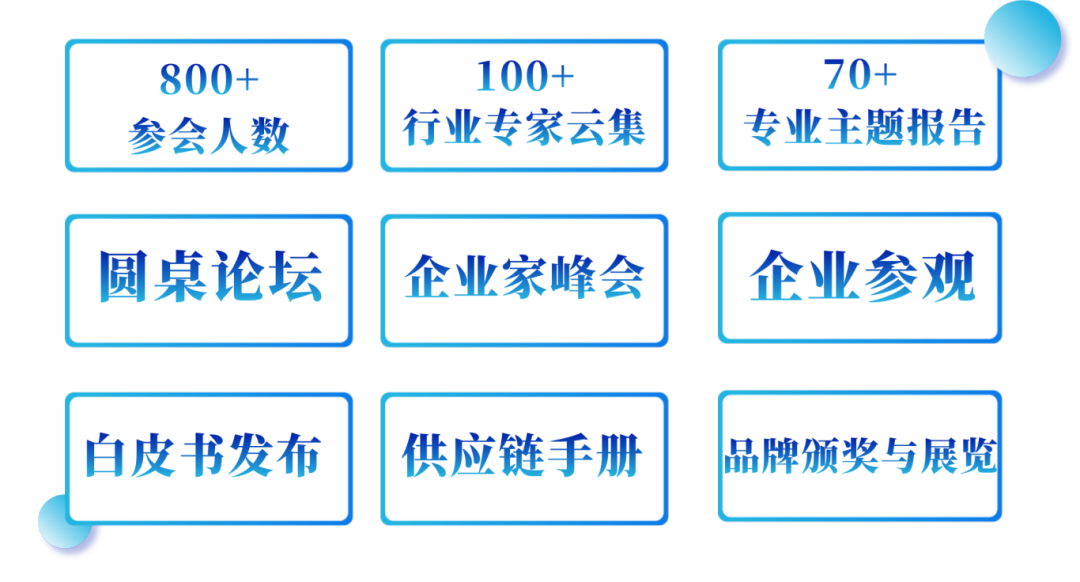 800+
参会人数

100+
行业专家云集

70+
专业主题报告

圆桌论坛

企业家峰会

企业参观

白皮书发布

供应链手册

品牌颁奖与展览